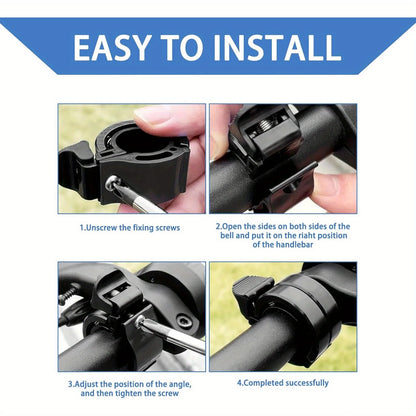 EASY TO INSTALL

1.Unscrew the fixing screws

2.Open the sides on both sides of the bell and put it on the riaht position of the handlebar

3.Adjust the position of the angle, and then tighten the screw

4.Completed successfully