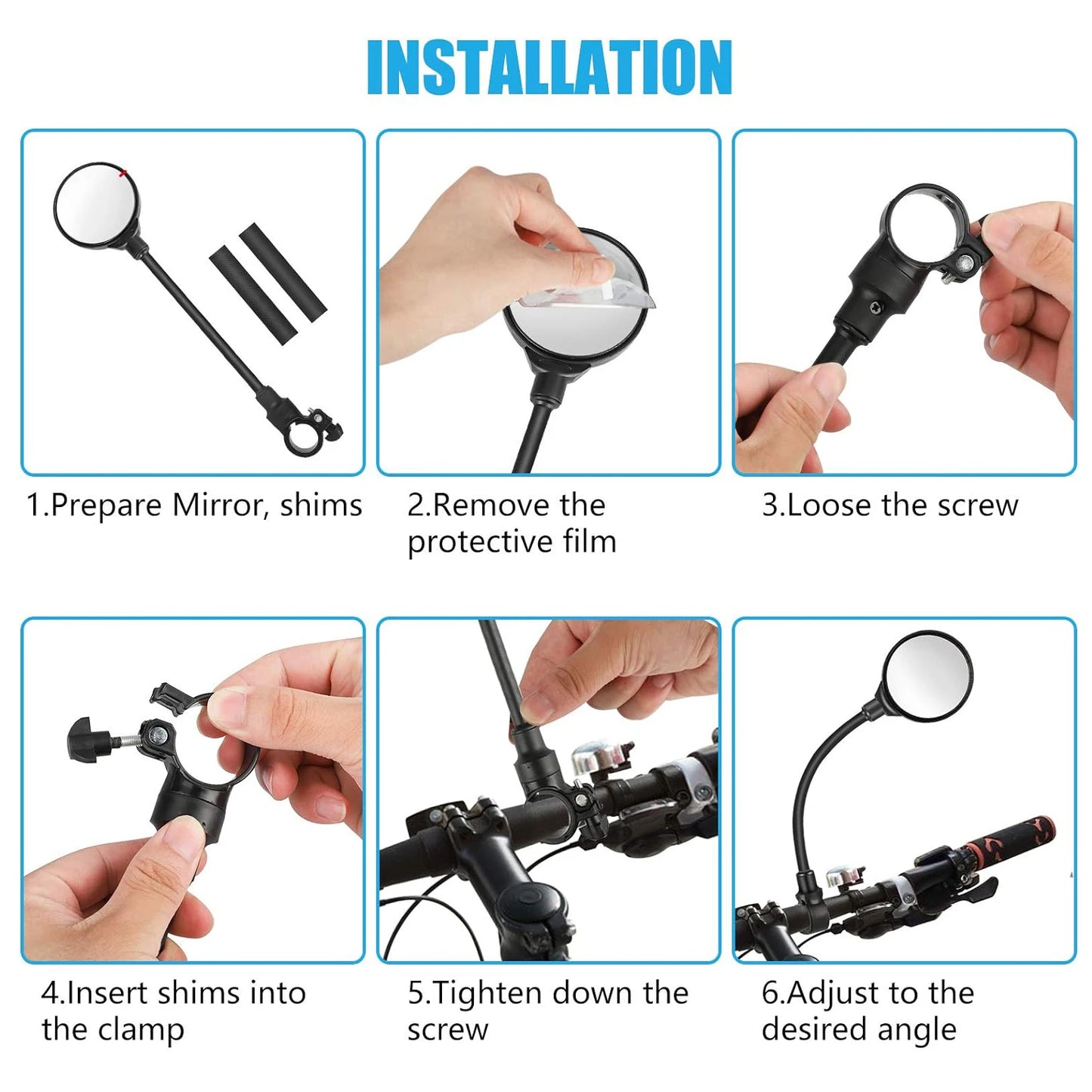 INSTALLATION

1.Prepare Mirror, shims

2.Remove the protective film

3.Loose the screw

4.Insert shims into the clamp

5.Tighten down the screw

6.Adjust to the desired angle